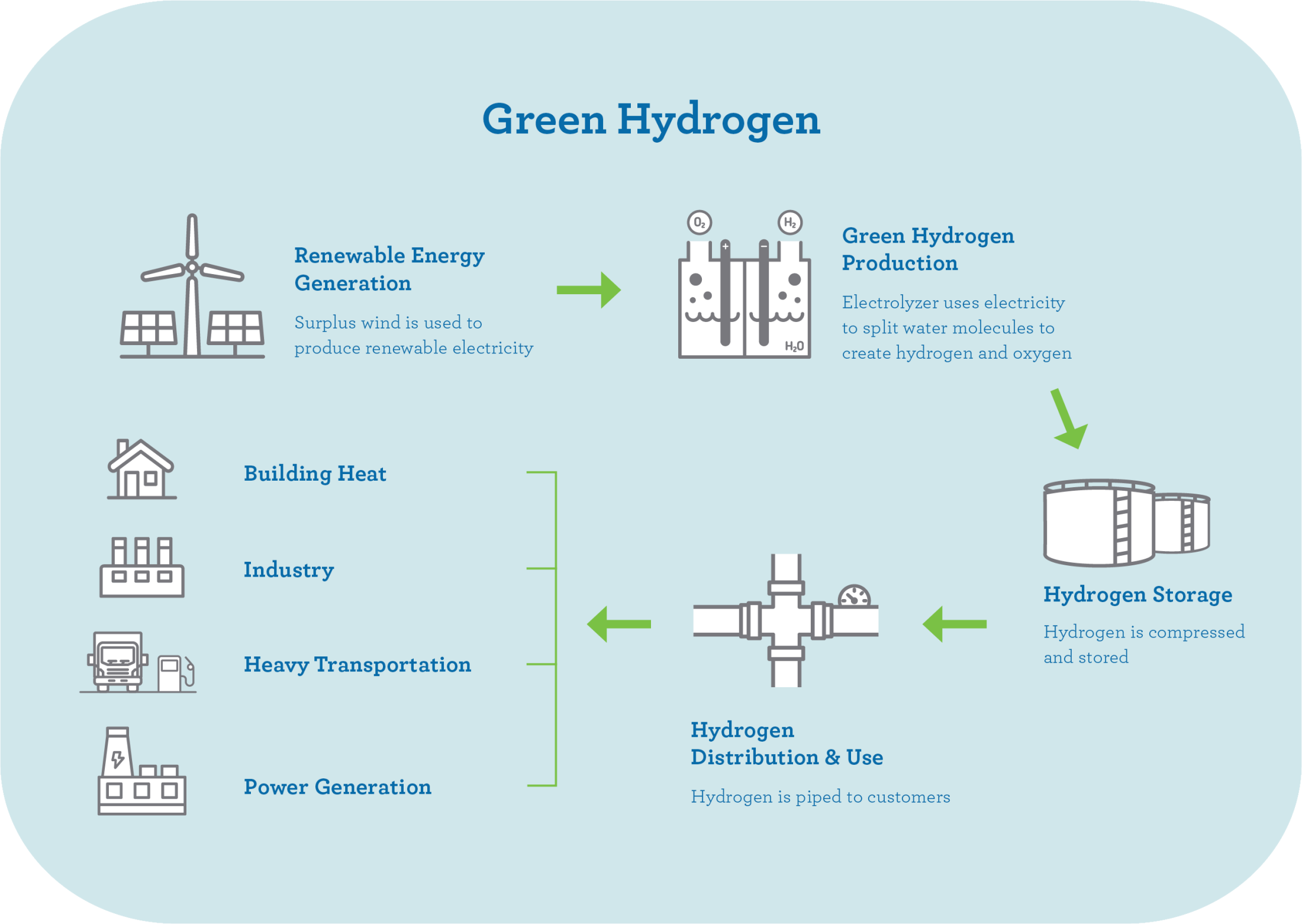 Green Hydrogen

Renewable Energy Generation

Surplus wind is used to produce renewable electricity

$O_2$ $H_2$

+ −

$H_2O$

Green Hydrogen Production

Electrolyzer uses electricity to split water molecules to create hydrogen and oxygen

Hydrogen Storage

Hydrogen is compressed and stored

Hydrogen Distribution & Use

Hydrogen is piped to customers

Building Heat

Industry

Heavy Transportation

Power Generation